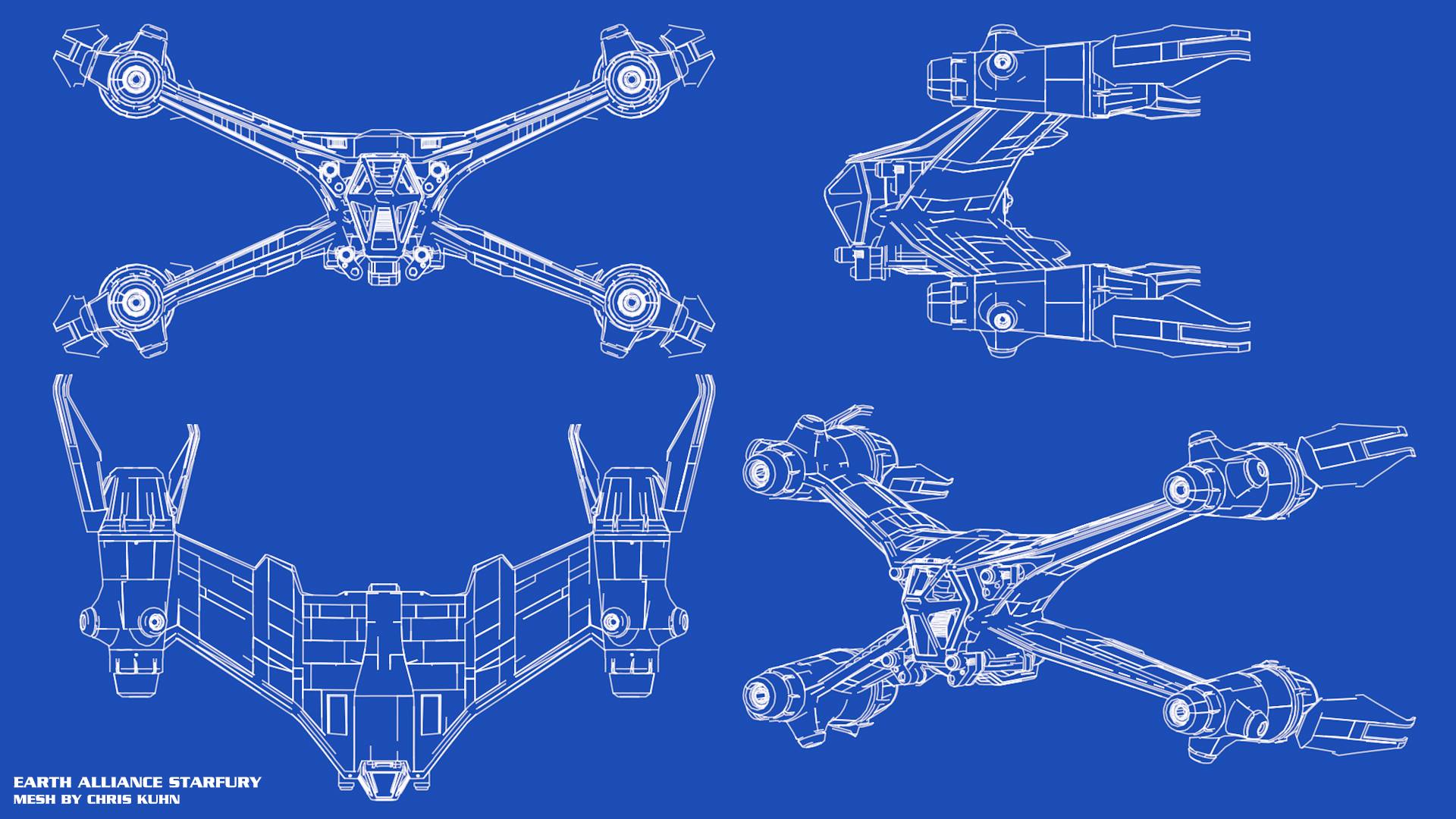 EARTH ALLIANCE STARFURY
MESH BY CHRIS KUHN